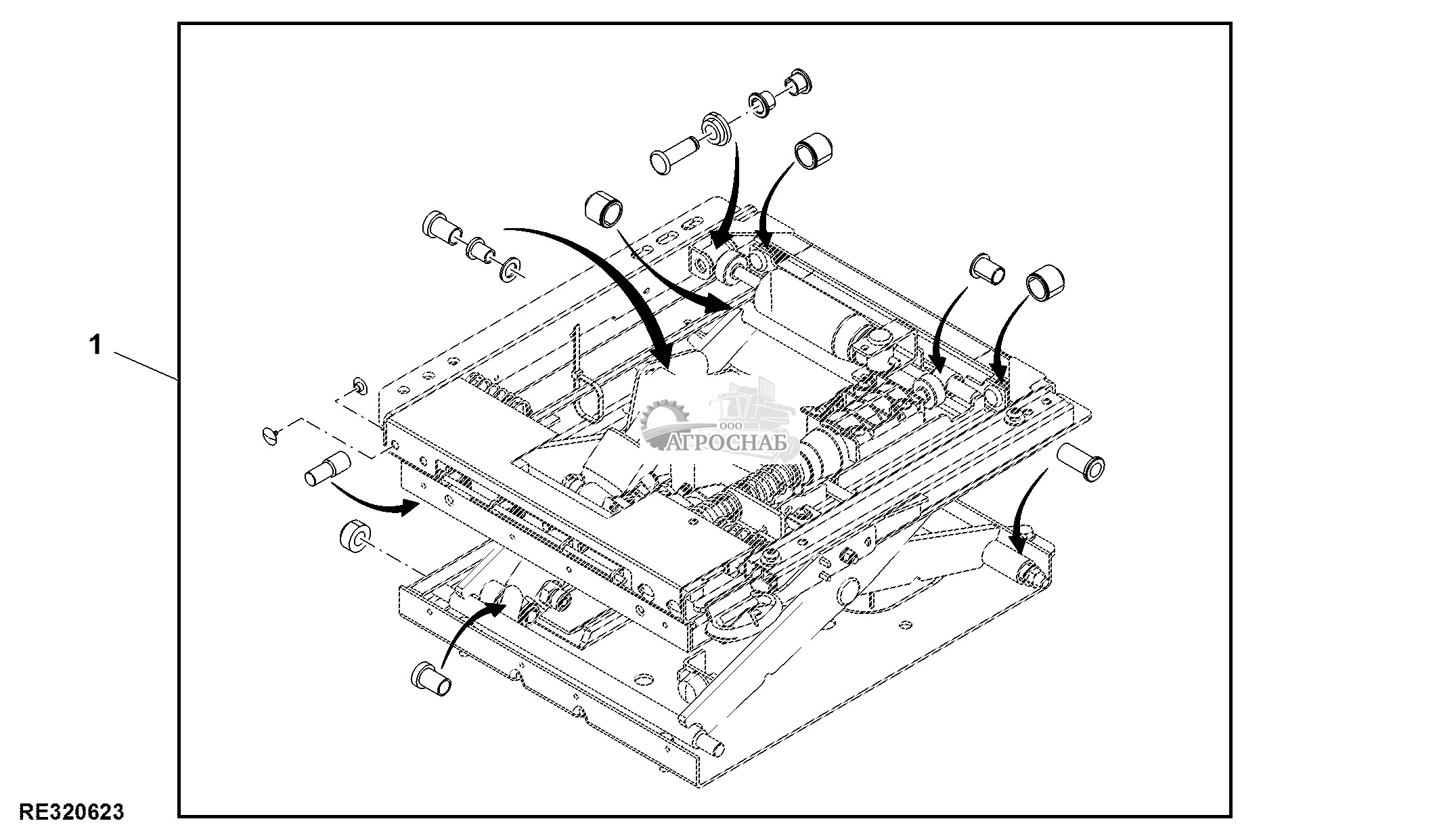 1

ООО
АГРОСНАБ

RE320623